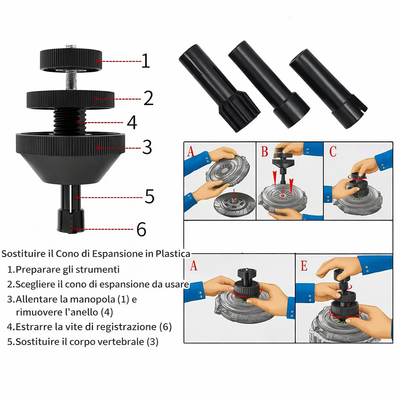 1
2
4
3
5
6

A
B
C
A
E

Sostituire il Cono di Espansione in Plastica
1.Preparare gli strumenti
2.Scegliere il cono di espansione da usare
3.Allentare la manopola (1) e rimuovere l'anello (4)
4.Estrarre la vite di registrazione (6)
5.Sostituire il corpo vertebrale (3)